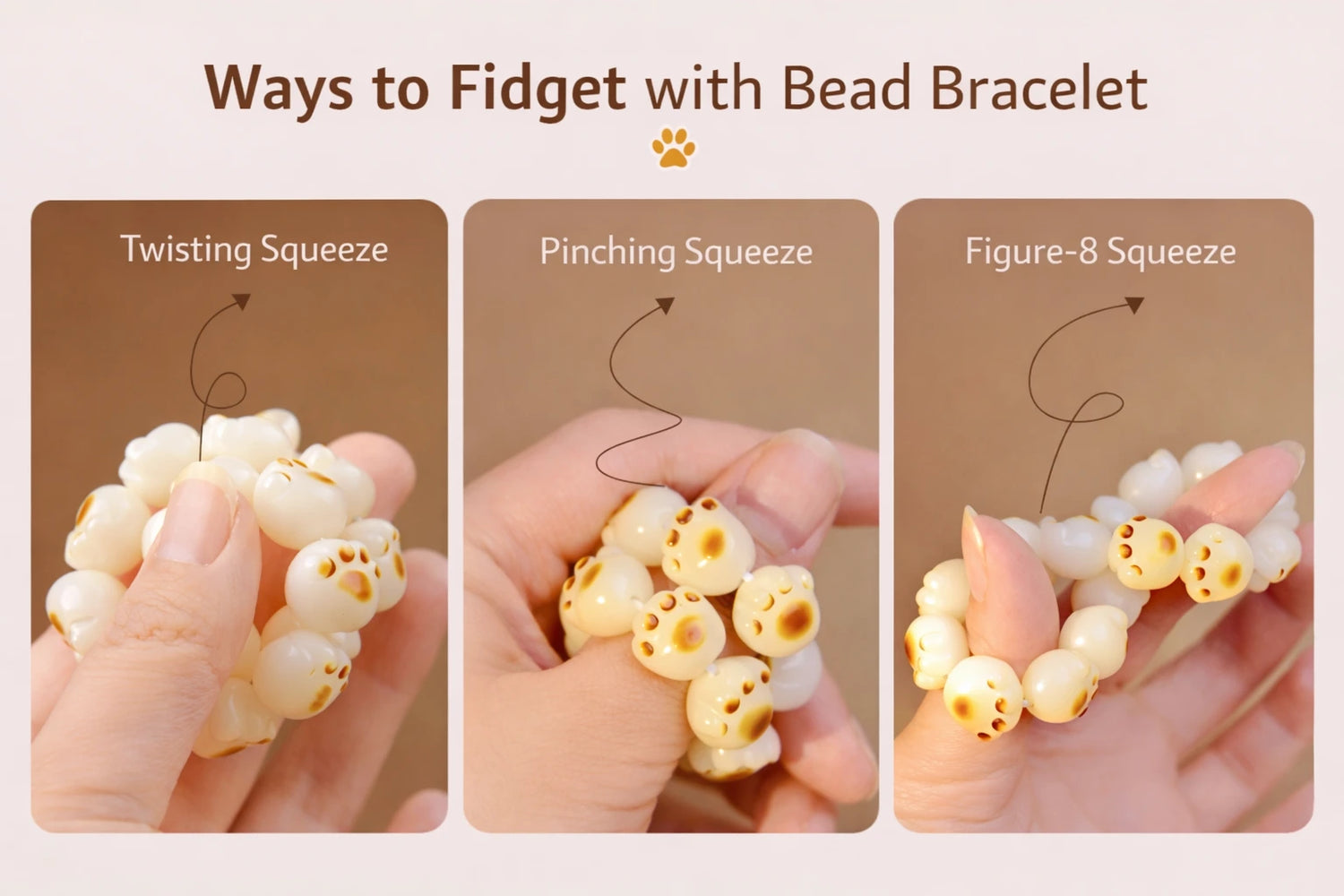 Ways to Fidget with Bead Bracelet

Twisting Squeeze

Pinching Squeeze

Figure-8 Squeeze